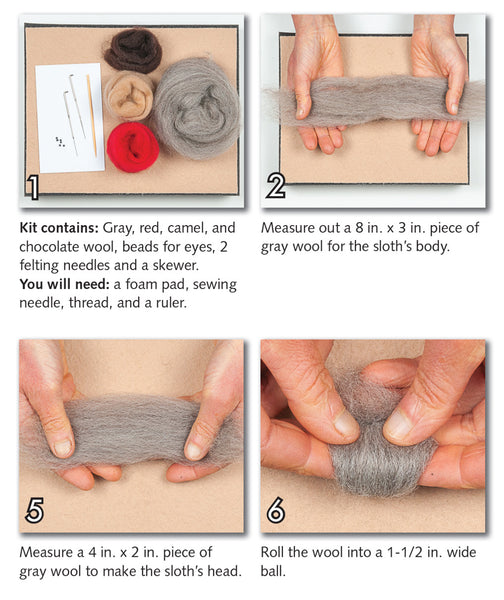 1

Kit contains: Gray, red, camel, and chocolate wool, beads for eyes, 2 felting needles and a skewer.
You will need: a foam pad, sewing needle, thread, and a ruler.

2

Measure out a 8 in. x 3 in. piece of gray wool for the sloth's body.

5

Measure a 4 in. x 2 in. piece of gray wool to make the sloth's head.

6

Roll the wool into a 1-1/2 in. wide ball.