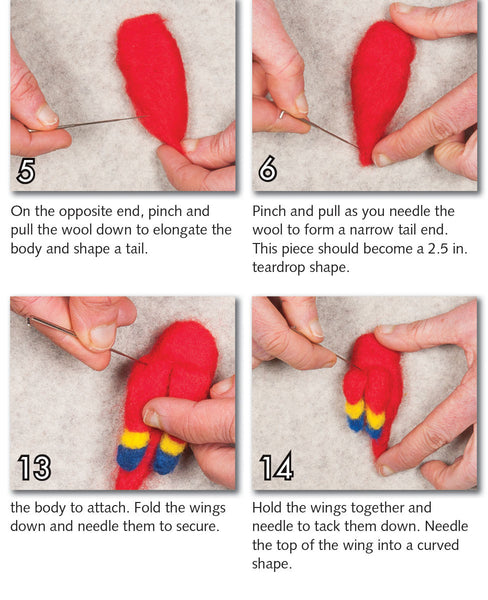 5

On the opposite end, pinch and pull the wool down to elongate the body and shape a tail.

6

Pinch and pull as you needle the wool to form a narrow tail end. This piece should become a 2.5 in. teardrop shape.

13

the body to attach. Fold the wings down and needle them to secure.

14

Hold the wings together and needle to tack them down. Needle the top of the wing into a curved shape.