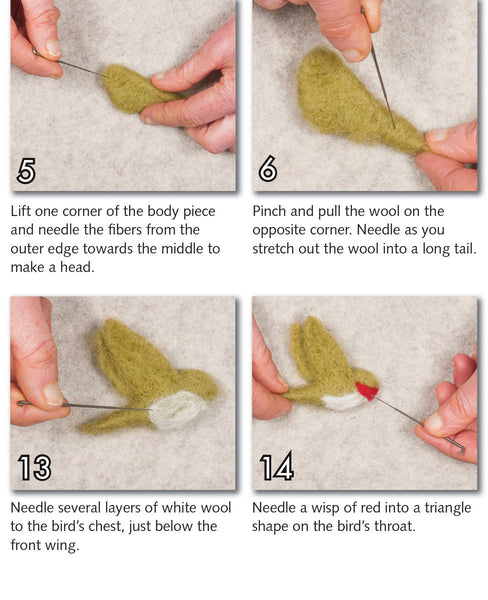 5

Lift one corner of the body piece and needle the fibers from the outer edge towards the middle to make a head.

6

Pinch and pull the wool on the opposite corner. Needle as you stretch out the wool into a long tail.

13

Needle several layers of white wool to the bird's chest, just below the front wing.

14

Needle a wisp of red into a triangle shape on the bird's throat.