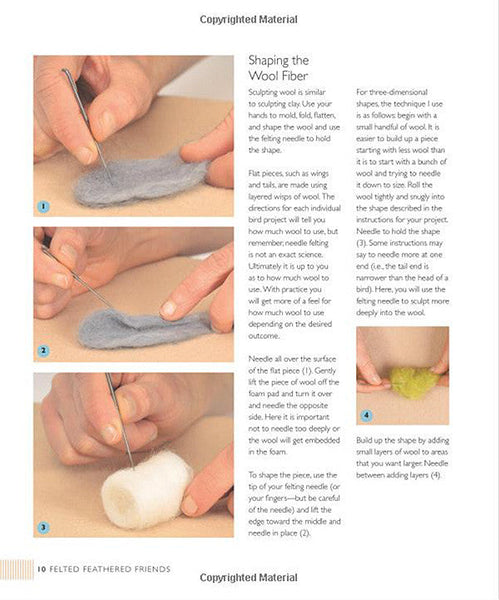 Copyrighted Material

1

2

3

Shaping the Wool Fiber

Sculpting wool is similar to sculpting clay. Use your hands to mold, fold, flatten, and shape the wool and use the felting needle to hold the shape.

Flat pieces, such as wings and tails, are made using layered wisps of wool. The directions for each individual bird project will tell you how much wool to use, but remember, needle felting is not an exact science. Ultimately it is up to you as to how much wool to use. With practice you will get more of a feel for how much wool to use depending on the desired outcome.

Needle all over the surface of the flat piece (1). Gently lift the piece of wool off the foam pad and turn it over and needle the opposite side. Here it is important not to needle too deeply or the wool will get embedded in the foam.

To shape the piece, use the tip of your felting needle (or your fingers—but be careful of the needle) and lift the edge toward the middle and needle in place (2).

For three-dimensional shapes, the technique I use is as follows: begin with a small handful of wool. It is easier to build up a piece starting with less wool than it is to start with a bunch of wool and trying to needle it down to size. Roll the wool tightly and snugly into the shape described in the instructions for your project. Needle to hold the shape (3). Some instructions may say to needle more at one end (i.e., the tail end is narrower than the head of a bird). Here, you will use the felting needle to sculpt more deeply into the wool.

4

Build up the shape by adding small layers of wool to areas that you want larger. Needle between adding layers (4).

10 FELTED FEATHERED FRIENDS

Copyrighted Material