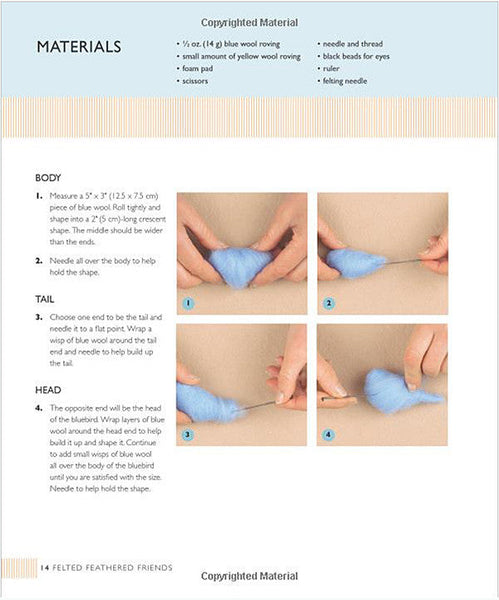 Copyrighted Material

MATERIALS

• ½ oz. (14 g) blue wool roving
• small amount of yellow wool roving
• foam pad
• scissors
• needle and thread
• black beads for eyes
• ruler
• felting needle

BODY

1. Measure a 5" × 3" (12.5 × 7.5 cm) piece of blue wool. Roll tightly and shape into a 2" (5 cm)-long crescent shape. The middle should be wider than the ends.

2. Needle all over the body to help hold the shape.

TAIL

3. Choose one end to be the tail and needle it to a flat point. Wrap a wisp of blue wool around the tail end and needle to help build up the tail.

HEAD

4. The opposite end will be the head of the bluebird. Wrap layers of blue wool around the head end to help build it up and shape it. Continue to add small wisps of blue wool all over the body of the bluebird until you are satisfied with the size. Needle to help hold the shape.

1

2

3

4

14 FELTED FEATHERED FRIENDS

Copyrighted Material